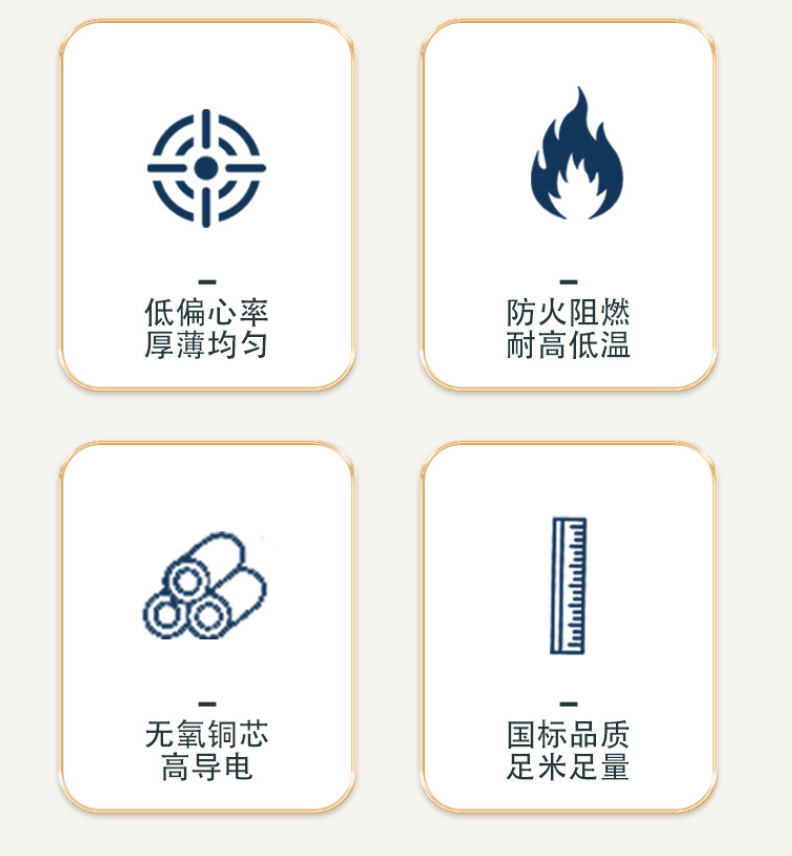 低偏心率
厚薄均匀

防火阻燃
耐高低温

无氧铜芯
高导电

国标品质
足米足量